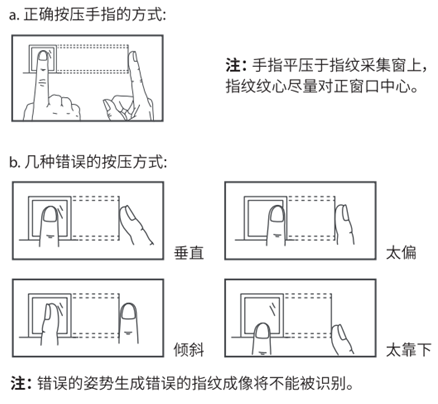 a. 正确按压手指的方式:

注: 手指平压于指纹采集窗上，指纹纹心尽量对正窗口中心。

b. 几种错误的按压方式:

垂直

太偏

倾斜

太靠下

注: 错误的姿势生成错误的指纹成像将不能被识别。