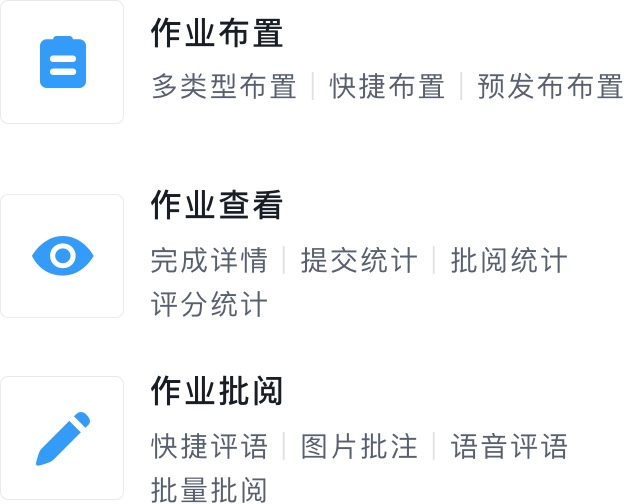 作业布置

多类型布置 | 快捷布置 | 预发布布置

作业查看

完成详情 | 提交统计 | 批阅统计
评分统计

作业批阅

快捷评语 | 图片批注 | 语音评语
批量批阅