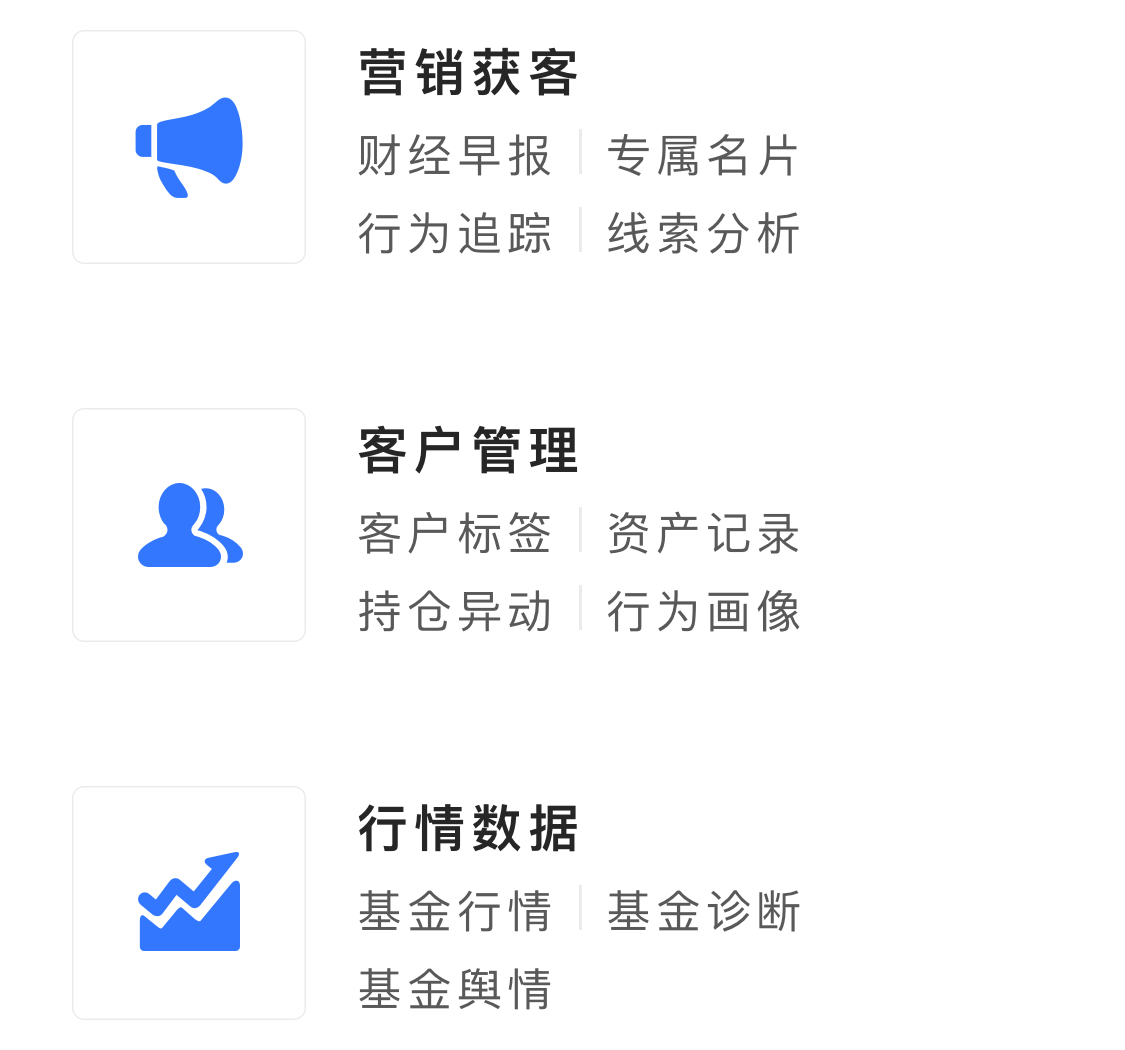 营销获客

财经早报 专属名片
行为追踪 线索分析

客户管理

客户标签 资产记录
持仓异动 行为画像

行情数据

基金行情 基金诊断
基金舆情