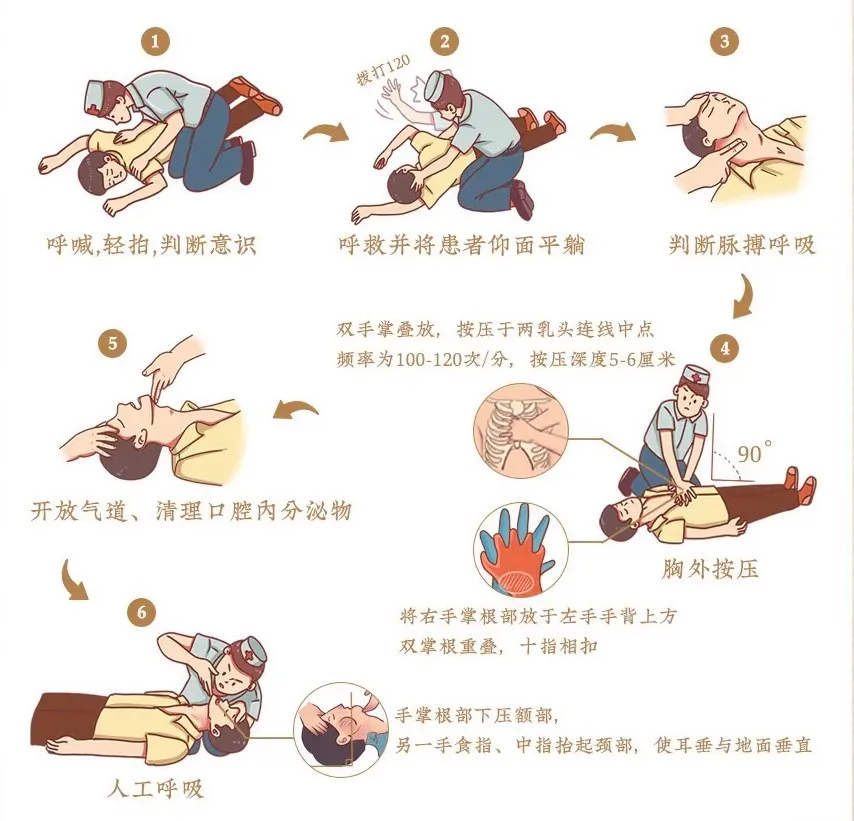 1

呼喊,轻拍,判断意识

2

拨打120

呼救并将患者仰面平躺

3

判断脉搏呼吸

双手掌叠放，按压于两乳头连线中点
频率为100-120次/分，按压深度5-6厘米

4

90°

胸外按压

将右手掌根部放于左手手背上方
双掌根重叠，十指相扣

5

开放气道、清理口腔内分泌物

6

人工呼吸

手掌根部下压额部,
另一手食指、中指抬起颈部，使耳垂与地面垂直