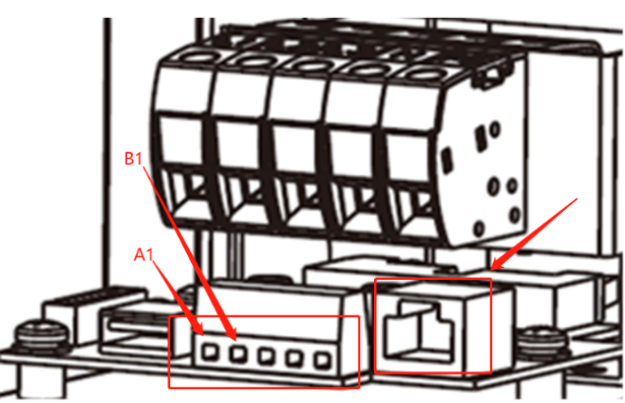 B1
A1